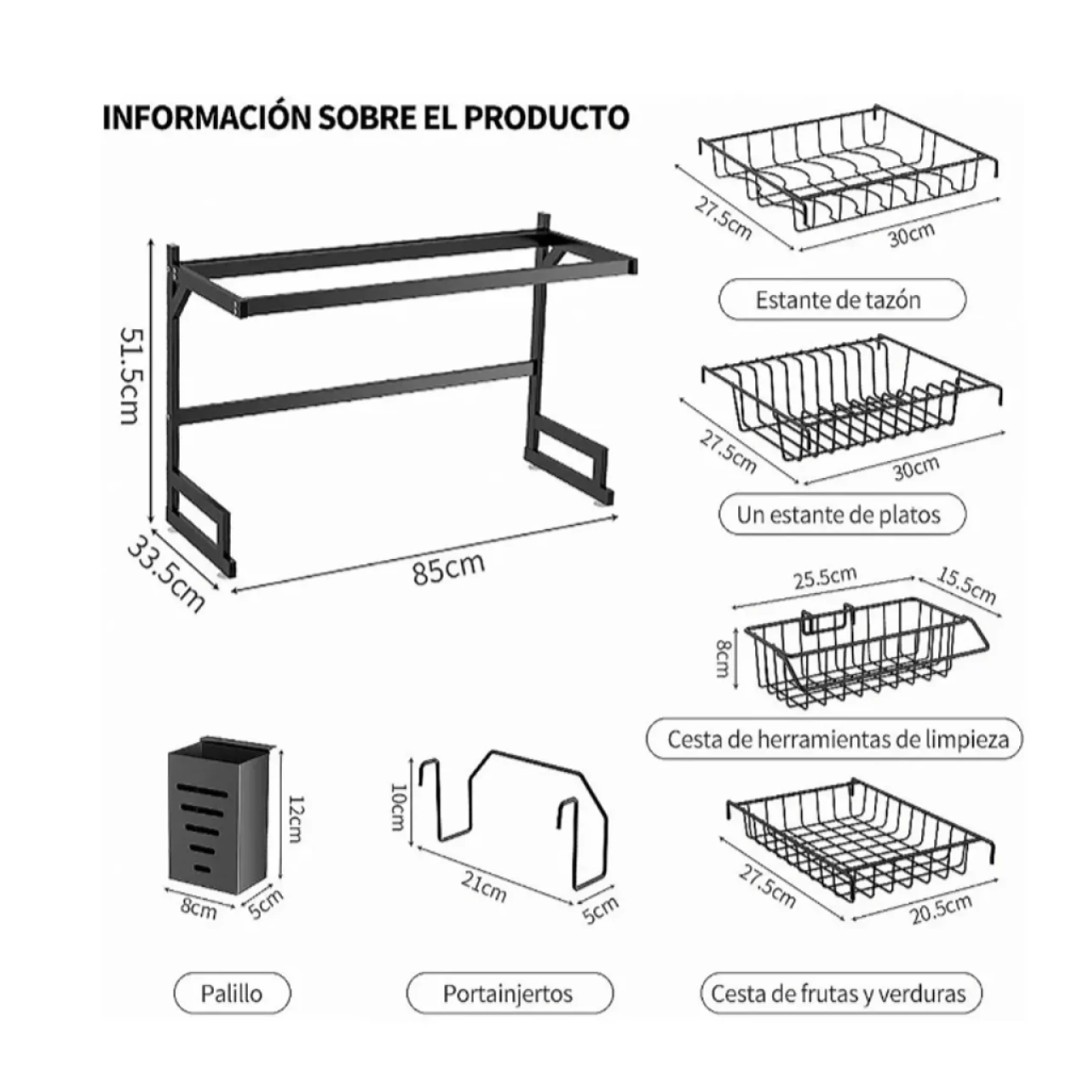 INFORMACIÓN SOBRE EL PRODUCTO

51.5cm
33.5cm
85cm

27.5cm
30cm
Estante de tazón

27.5cm
30cm
Un estante de platos

25.5cm
15.5cm
8cm
Cesta de herramientas de limpieza

27.5cm
20.5cm
Cesta de frutas y verduras

12cm
8cm
5cm
Palillo

10cm
21cm
5cm
Portainjertos