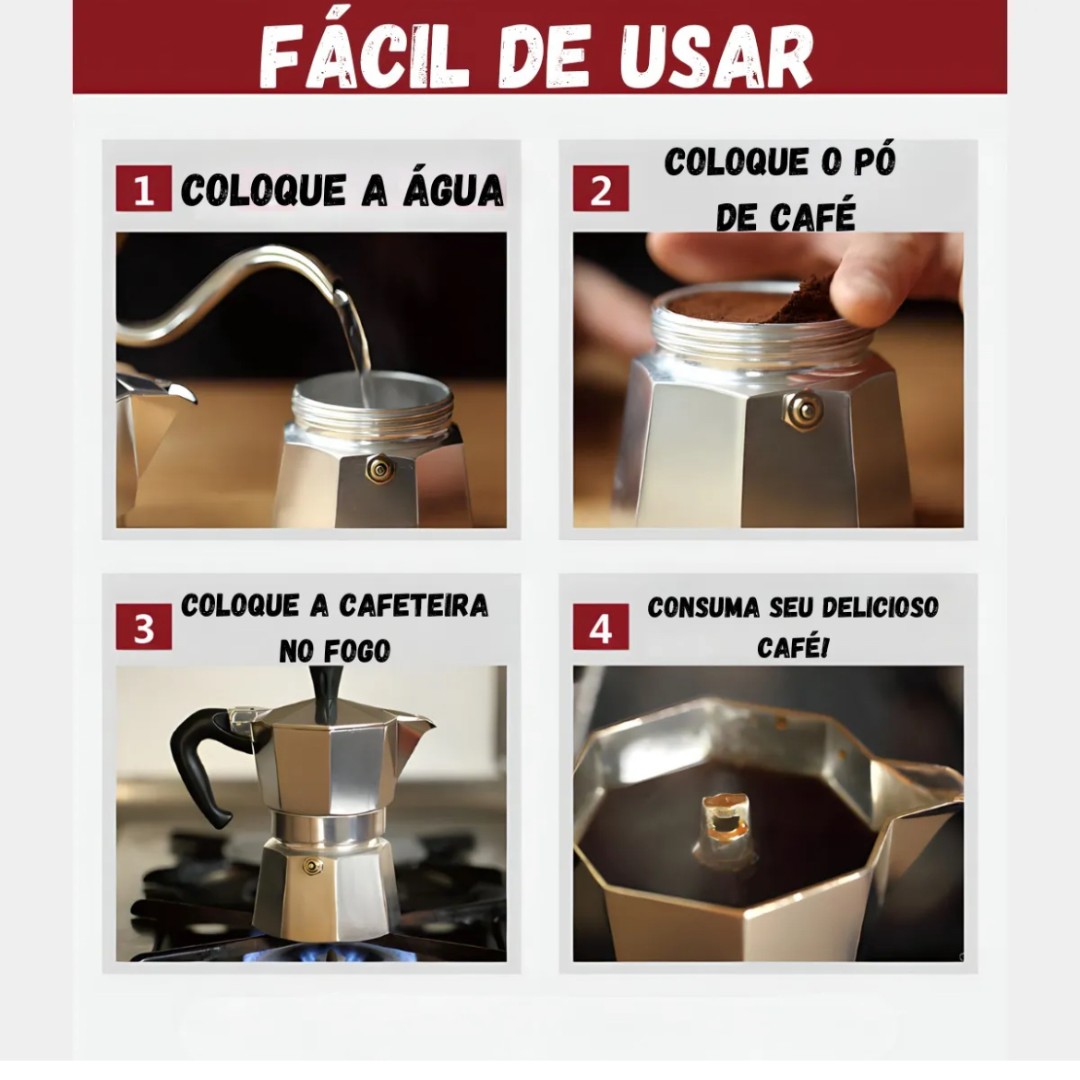 FÁCIL DE USAR

1 COLOQUE A ÁGUA

2 COLOQUE O PÓ DE CAFÉ

3 COLOQUE A CAFETEIRA NO FOGO

4 CONSUMA SEU DELICIOSO CAFÉ!