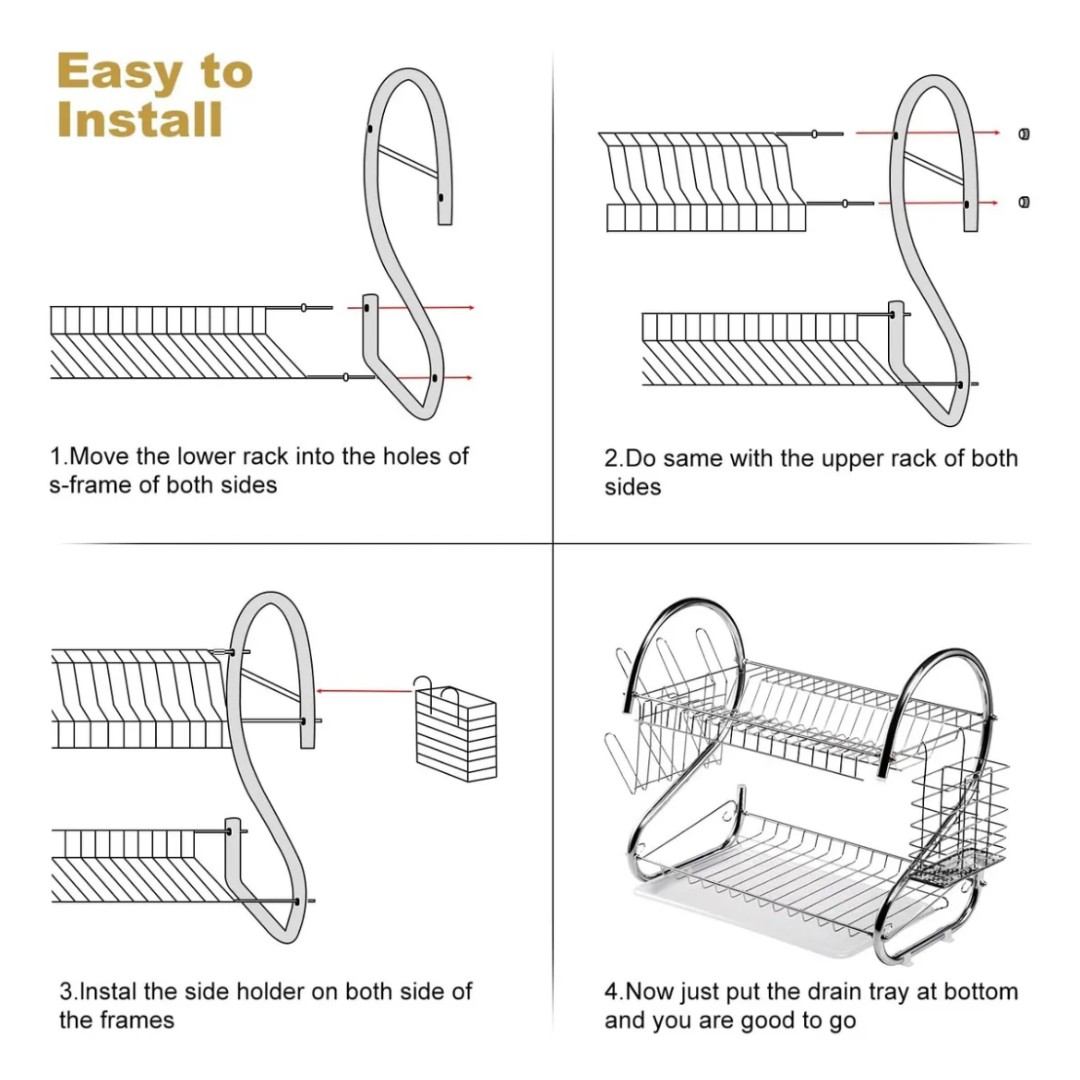 Easy to Install

1.Move the lower rack into the holes of s-frame of both sides

2.Do same with the upper rack of both sides

3.Instal the side holder on both side of the frames

4.Now just put the drain tray at bottom and you are good to go